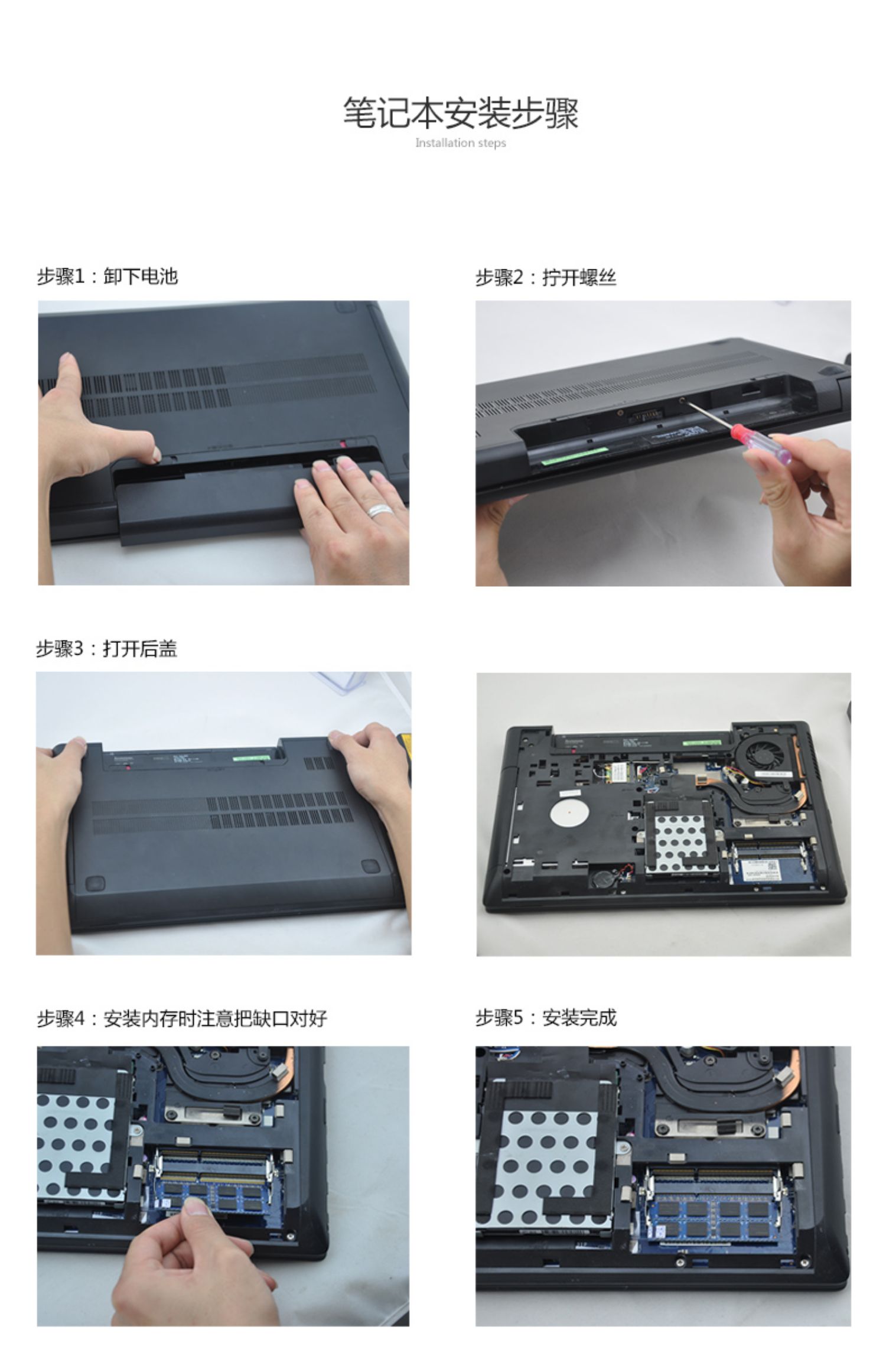 笔记本安装步骤
Installation steps

步骤1：卸下电池

步骤2：拧开螺丝

步骤3：打开后盖

步骤4：安装内存时注意把缺口对好

步骤5：安装完成